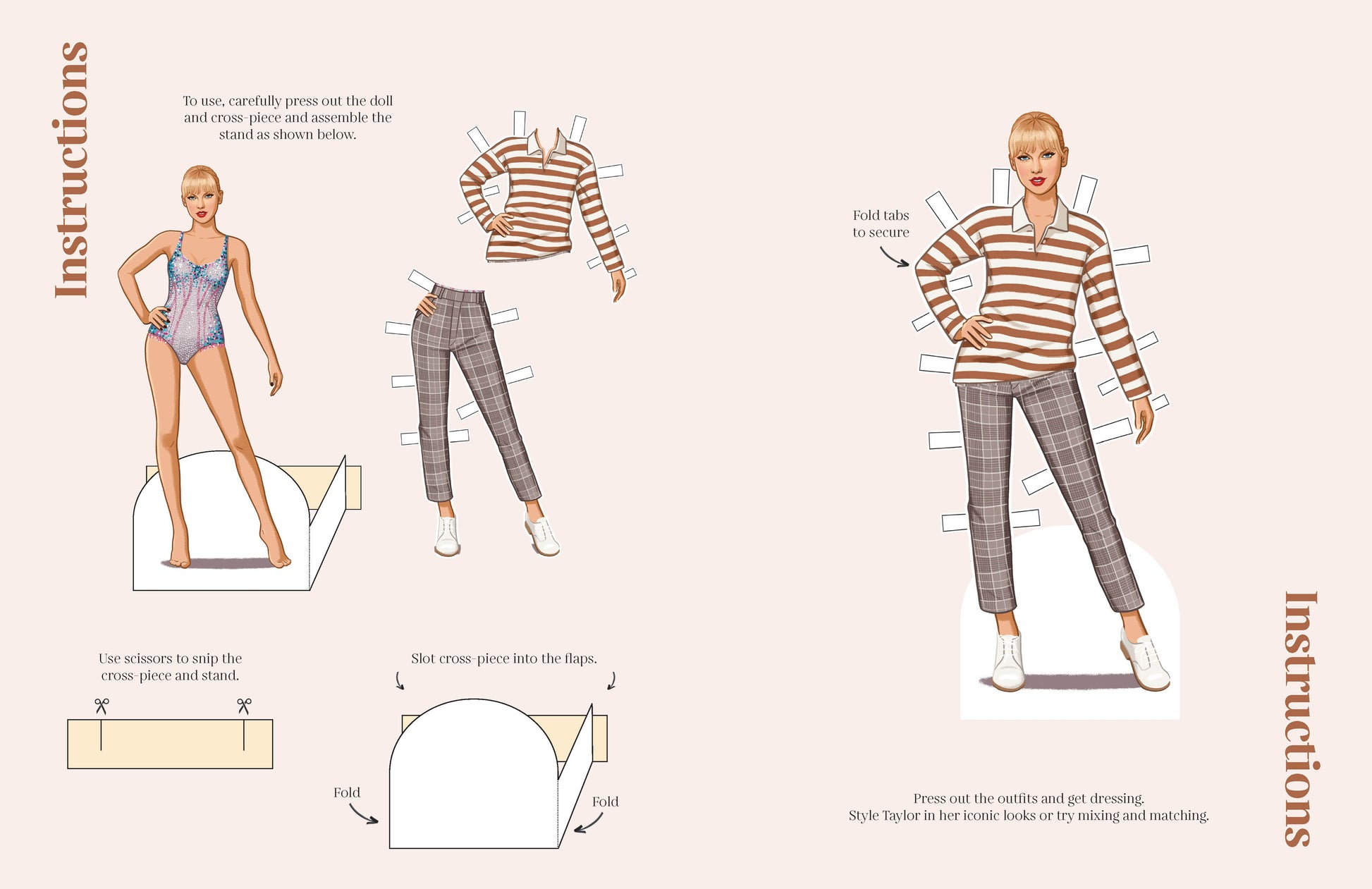 Instructions

To use, carefully press out the doll and cross-piece and assemble the stand as shown below.

Use scissors to snip the cross-piece and stand.

Slot cross-piece into the flaps.

Fold

Fold

Fold tabs to secure

Press out the outfits and get dressing. Style Taylor in her iconic looks or try mixing and matching.

Instructions