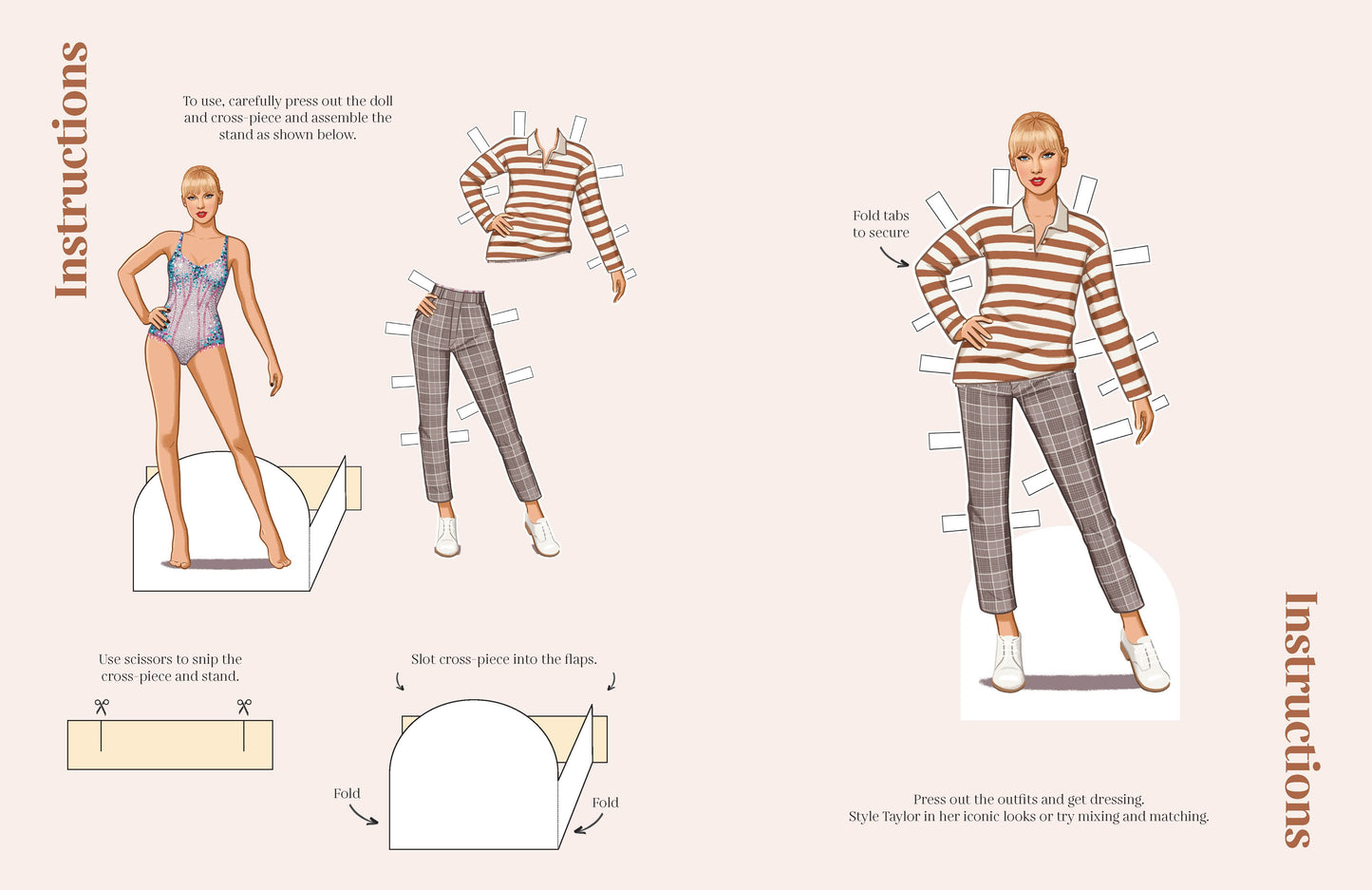 Instructions

To use, carefully press out the doll and cross-piece and assemble the stand as shown below.

Use scissors to snip the cross-piece and stand.

Slot cross-piece into the flaps.

Fold

Fold

Fold tabs to secure

Press out the outfits and get dressing. Style Taylor in her iconic looks or try mixing and matching.

Instructions